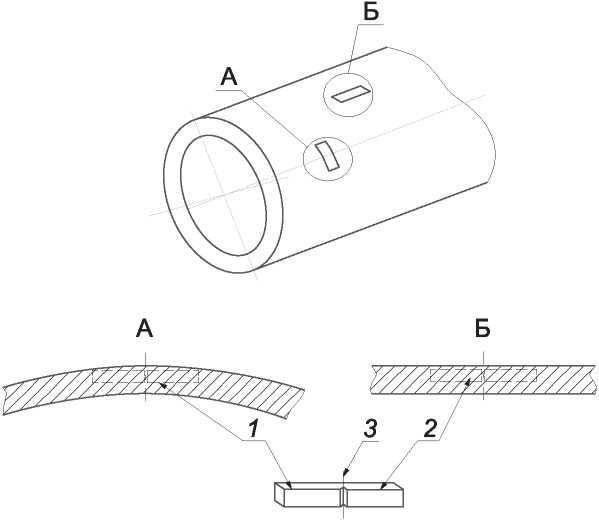 Б
А
А
Б
1
3
2