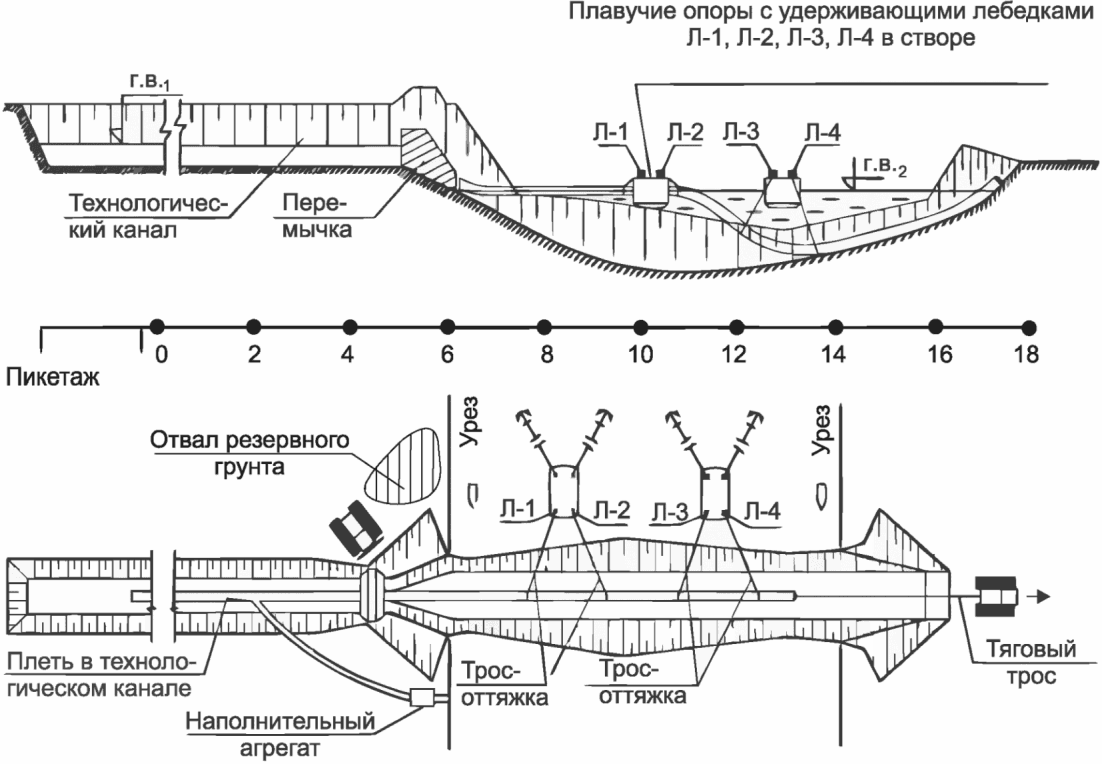 Плавучие опоры с удерживающими лебедками Л-1, Л-2, Л-3, Л-4 в створе

г.в.$_1$

Л-1 Л-2 Л-3 Л-4

г.в.$_2$

Технологический канал

Перемычка

Пикетаж

0 2 4 6 8 10 12 14 16 18

Урез

Урез

Отвал резервного грунта

Л-1 Л-2 Л-3 Л-4

Плеть в технологическом канале

Наполнительный агрегат

Трос-оттяжка

Трос-оттяжка

Тяговый трос