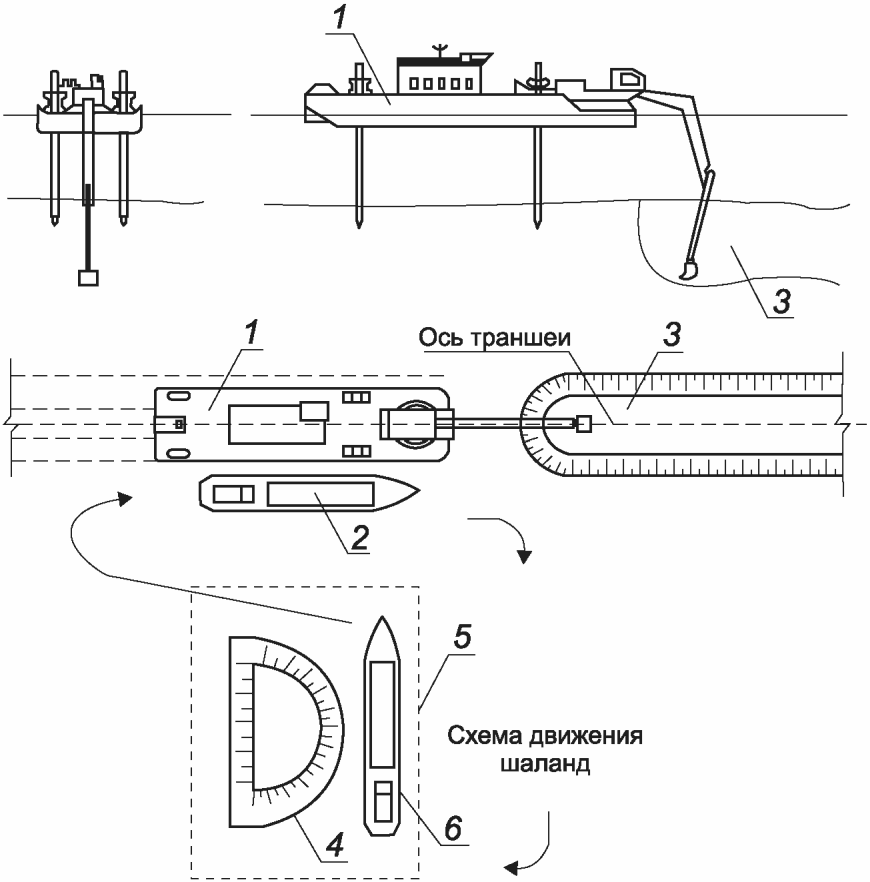 1

3

1

Ось траншеи

3

2

5

Схема движения шаланд

4

6