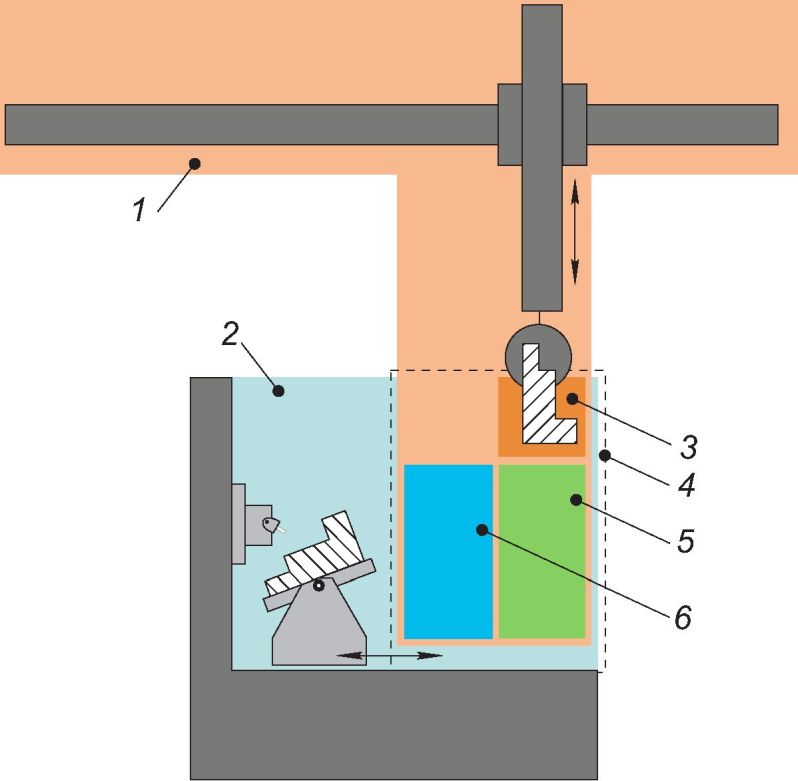 1
2
3
4
5
6