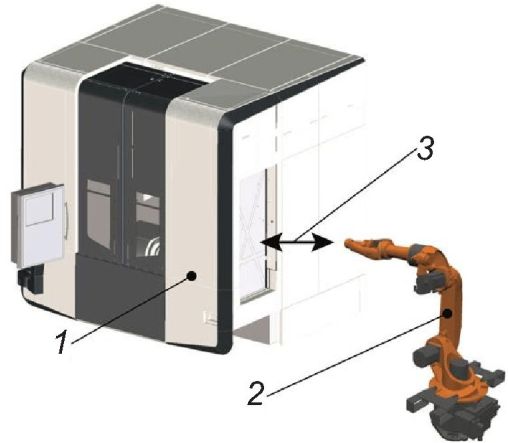 3

1

2