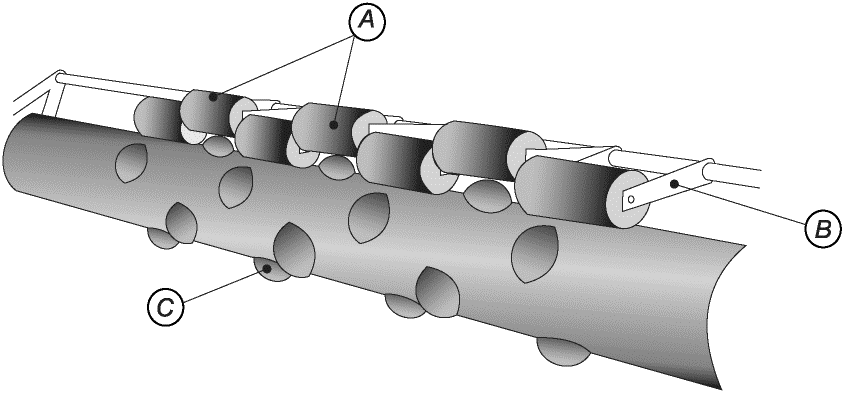 A
B
C