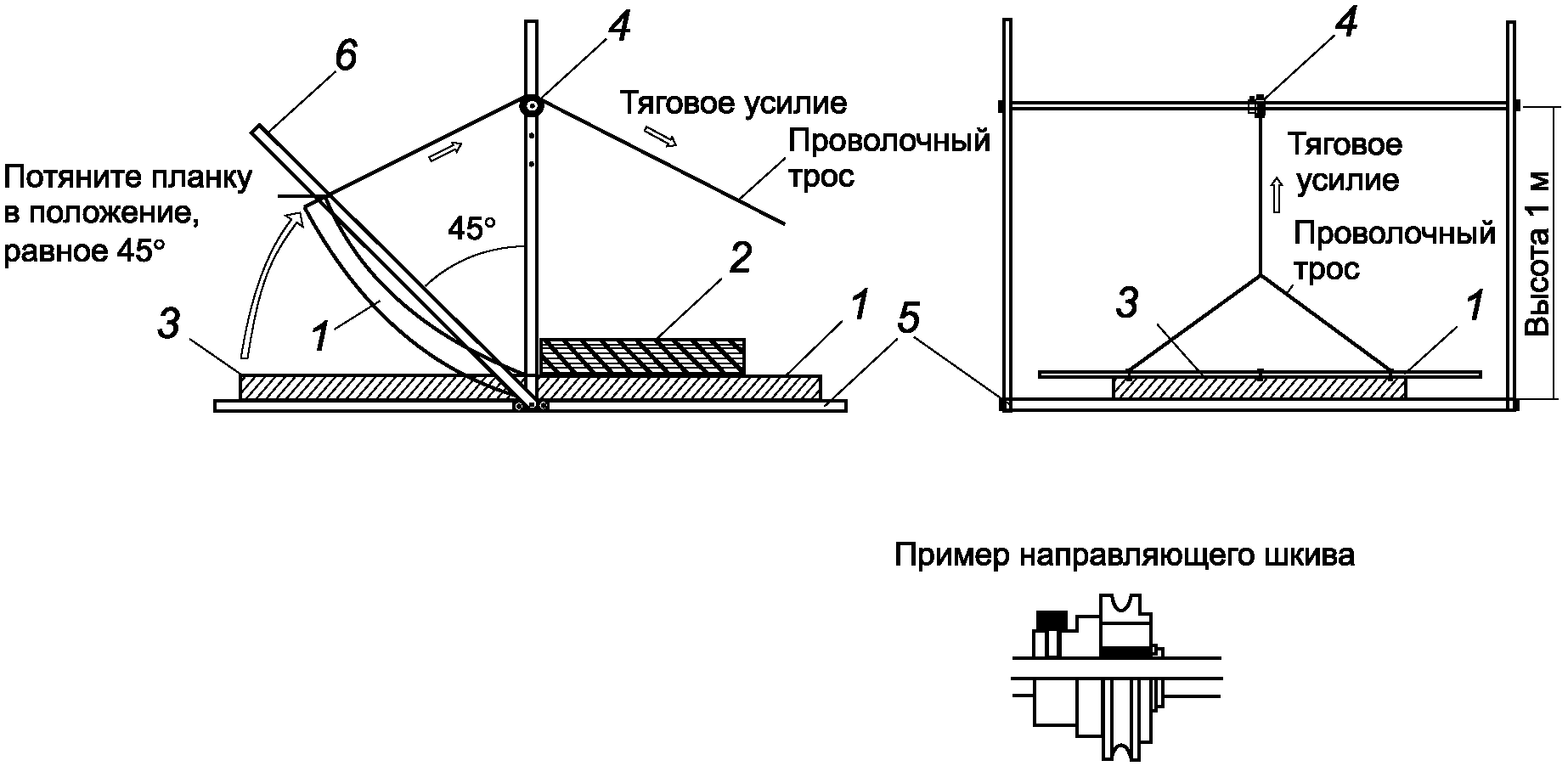 6

4

Тяговое усилие

Проволочный трос

Потяните планку в положение, равное 45°

45°

2

3

1

1

5

4

Тяговое усилие

Проволочный трос

Высота 1 м

3

1

Пример направляющего шкива