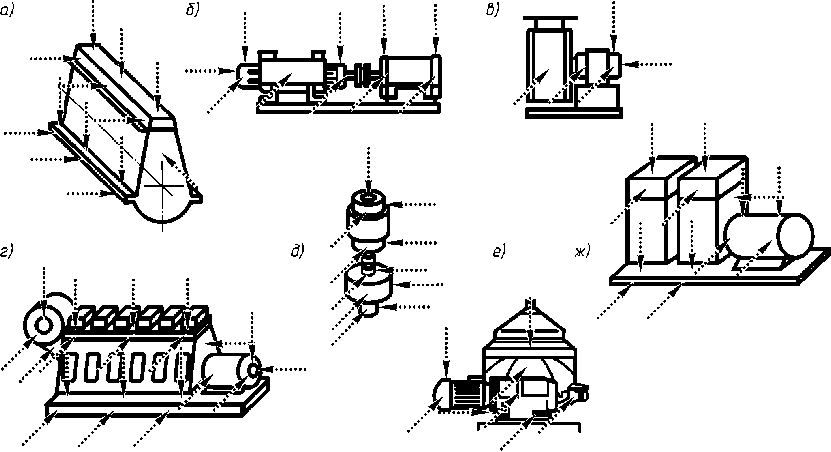 а)
б)
в)
г)
д)
е)
ж)