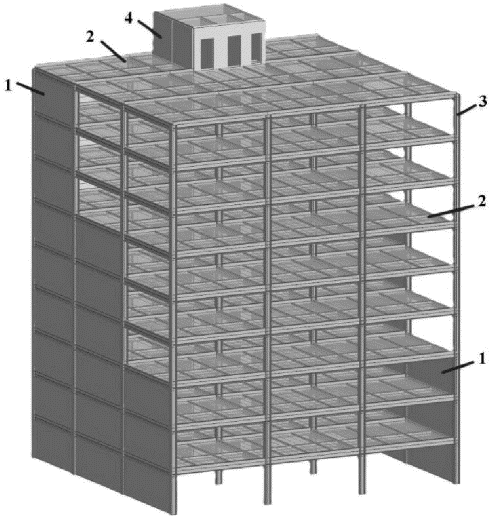 4
2
1
3
2
1