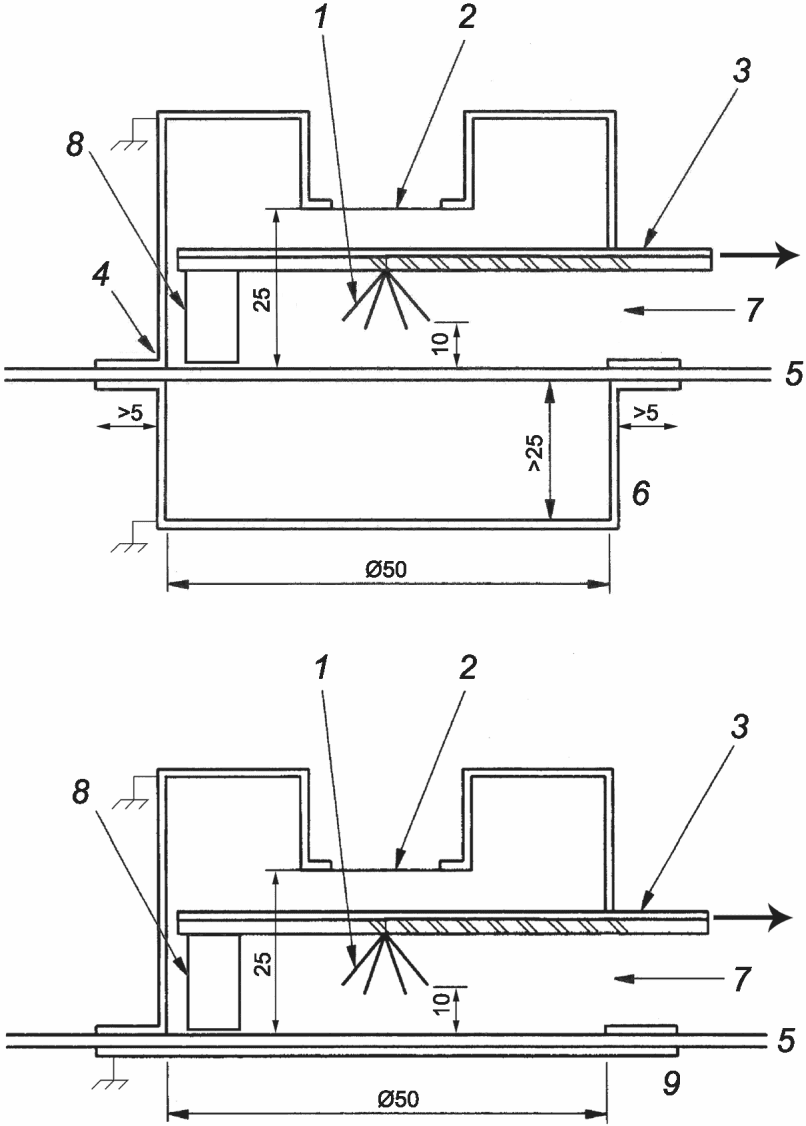 1
2
3
8
4
25
10
7
5
>5
>25
>5
6
Ø50

1
2
3
8
25
10
7
5
9
Ø50