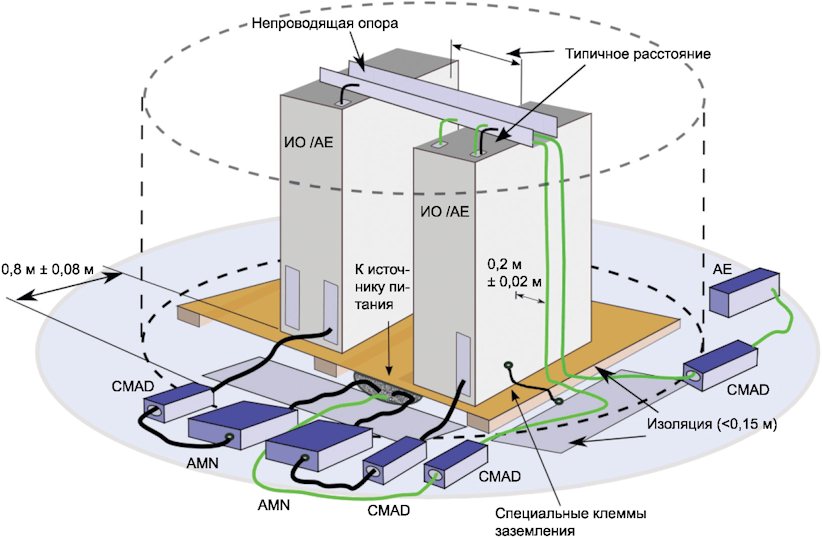 Непроводящая опора

Типичное расстояние

ИО /АЕ

ИО /АЕ

0,8 м ± 0,08 м

К источнику питания

0,2 м ± 0,02 м

АЕ

CMAD

CMAD

Изоляция (<0,15 м)

AMN

AMN

CMAD

CMAD

Специальные клеммы заземления