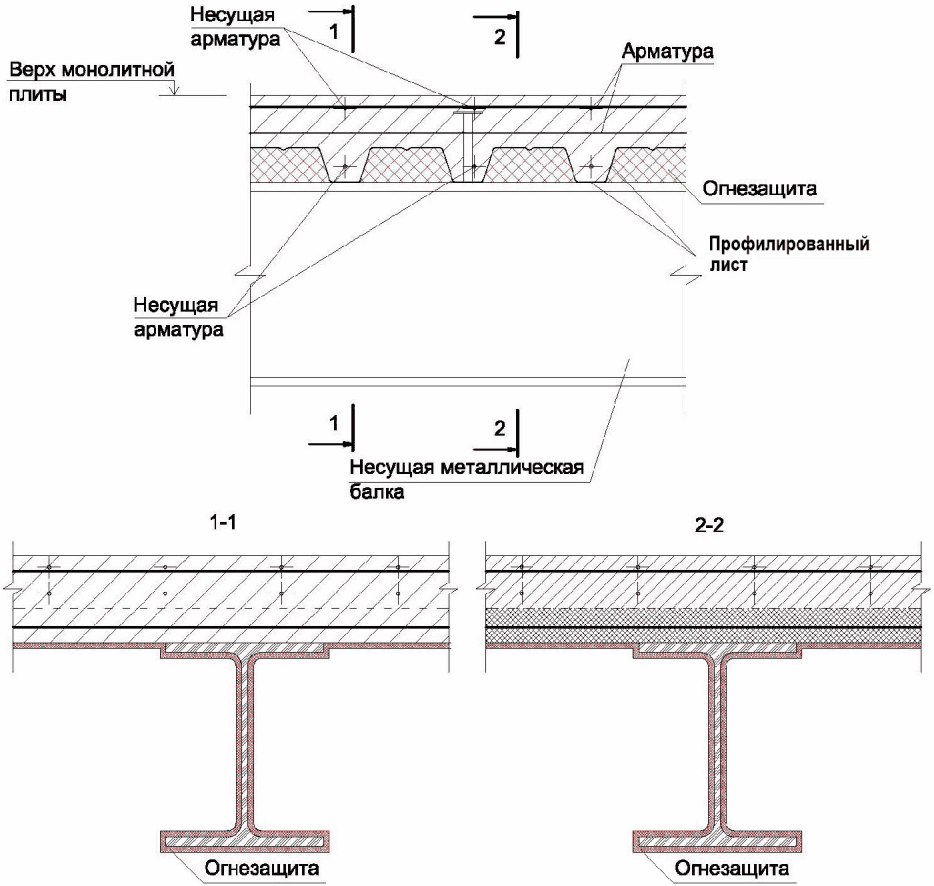 Несущая арматура

1

2

Арматура

Верх монолитной плиты

Огнезащита

Профилированный лист

Несущая арматура

1

2

Несущая металлическая балка

1-1

2-2

Огнезащита

Огнезащита