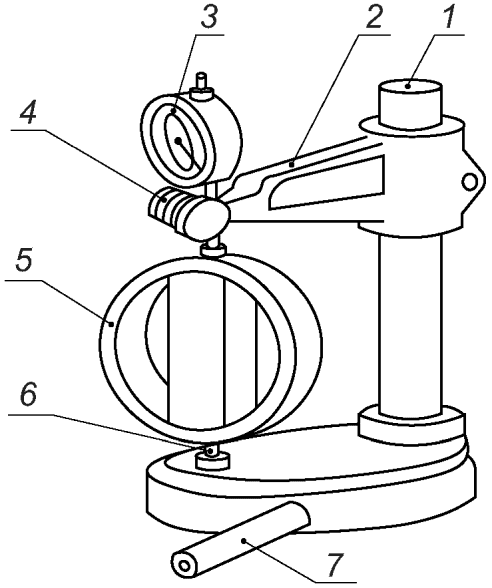 3
2
1
4
5
6
7