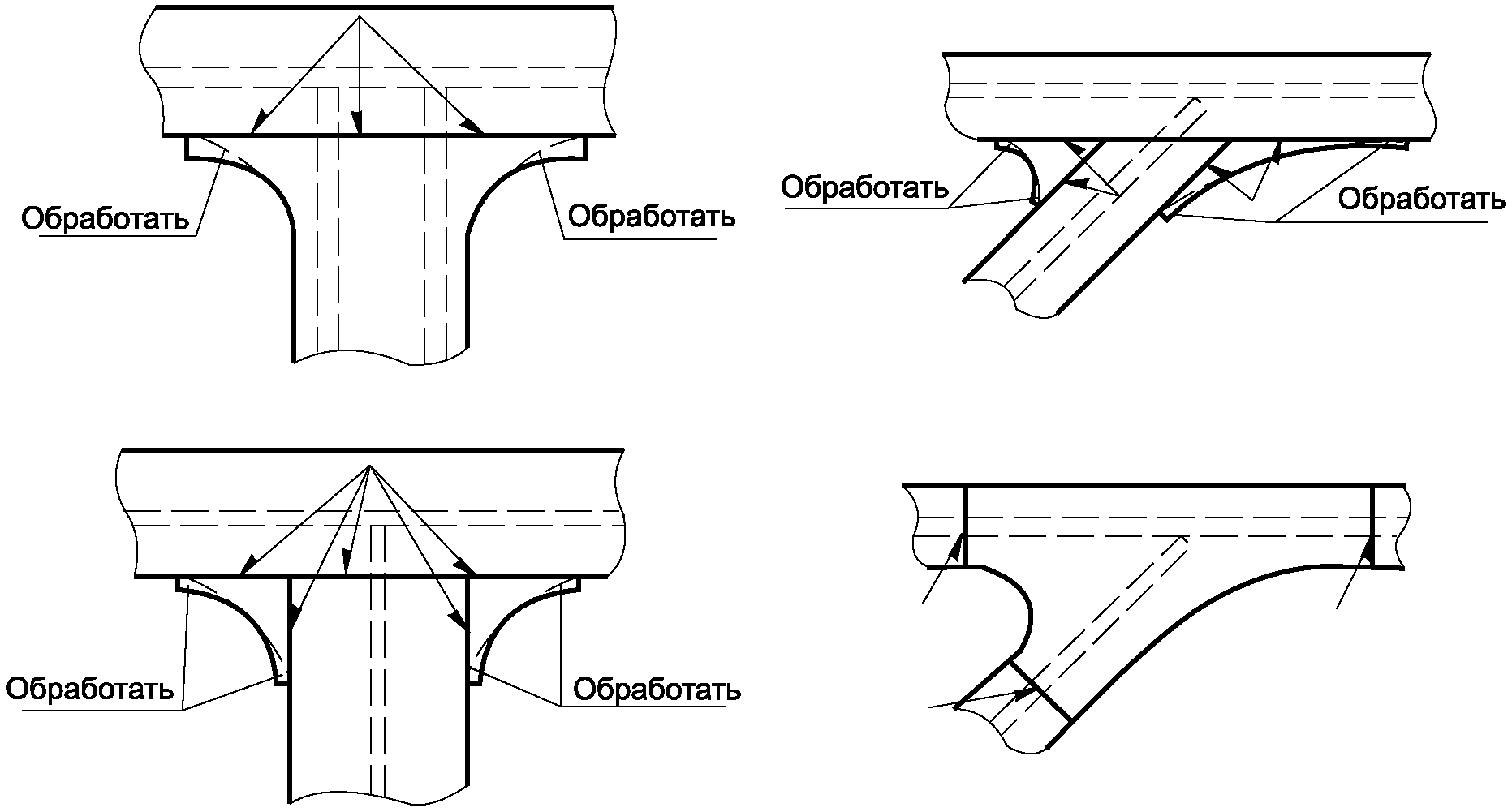 Обработать
Обработать

Обработать
Обработать

Обработать
Обработать