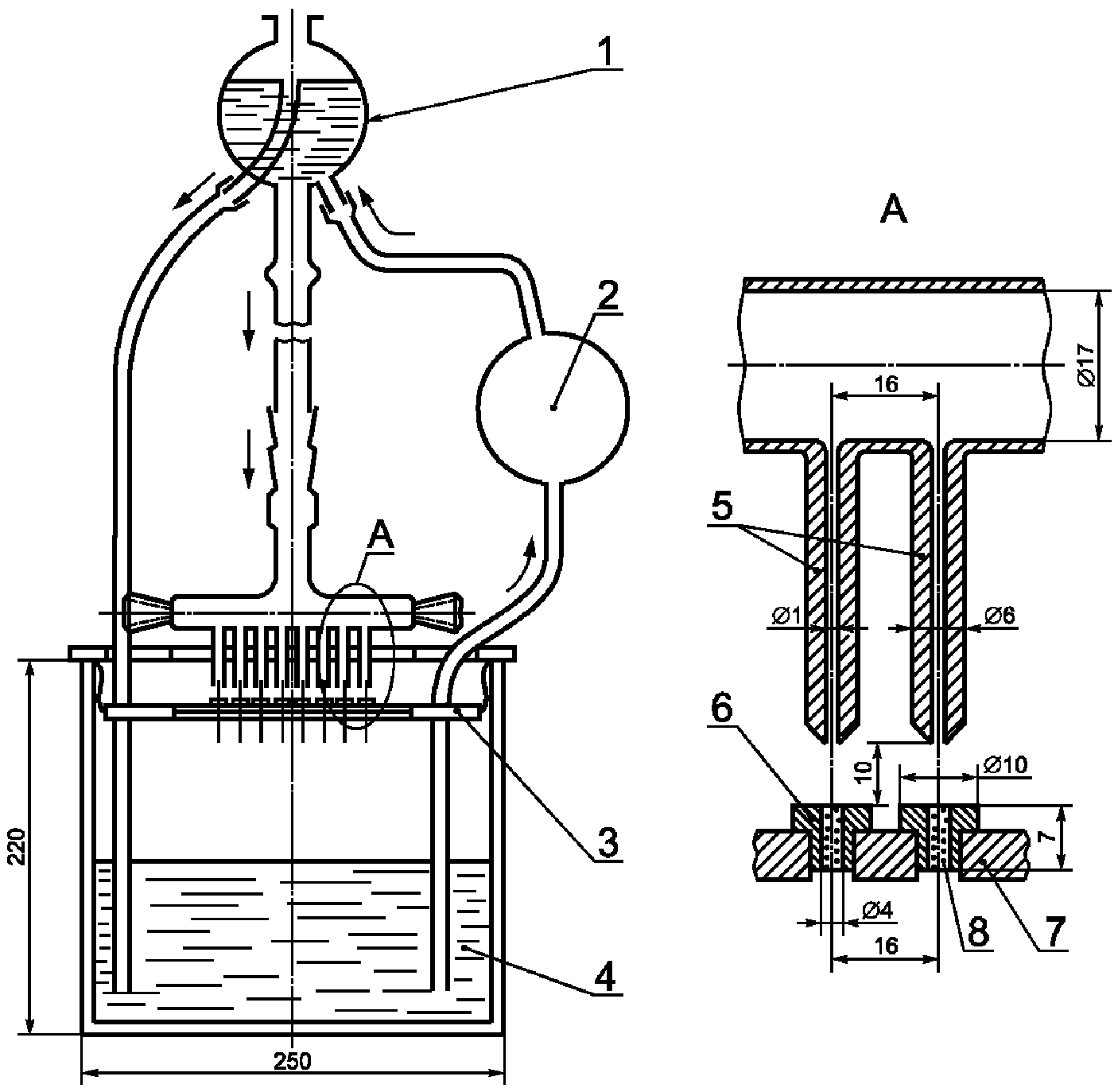 1
2
A
3
4
220
250
A
Ø17
16
5
Ø1
Ø6
6
10
Ø10
7
Ø4
8
7
16