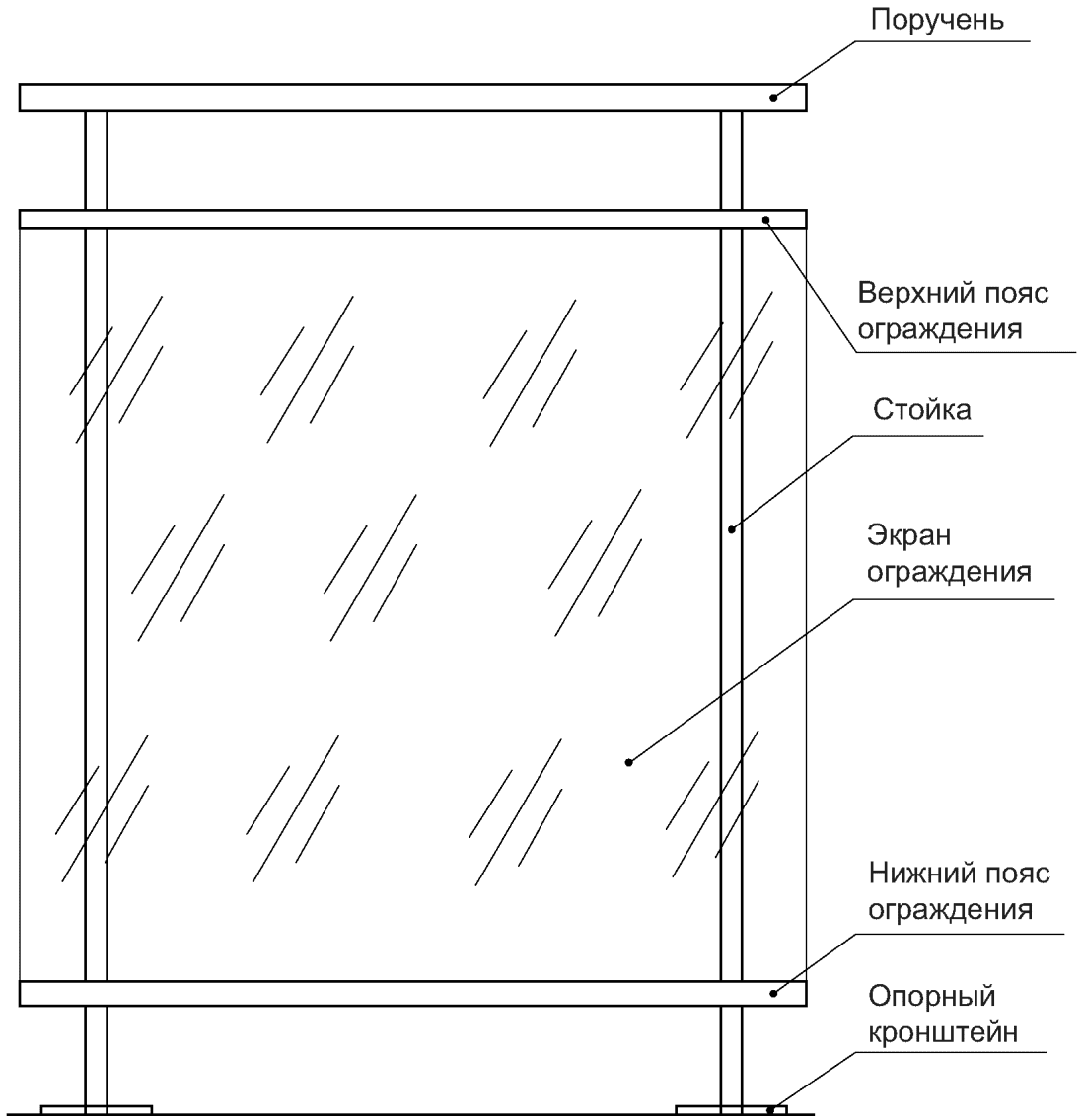 Поручень

Верхний пояс ограждения

Стойка

Экран ограждения

Нижний пояс ограждения

Опорный кронштейн