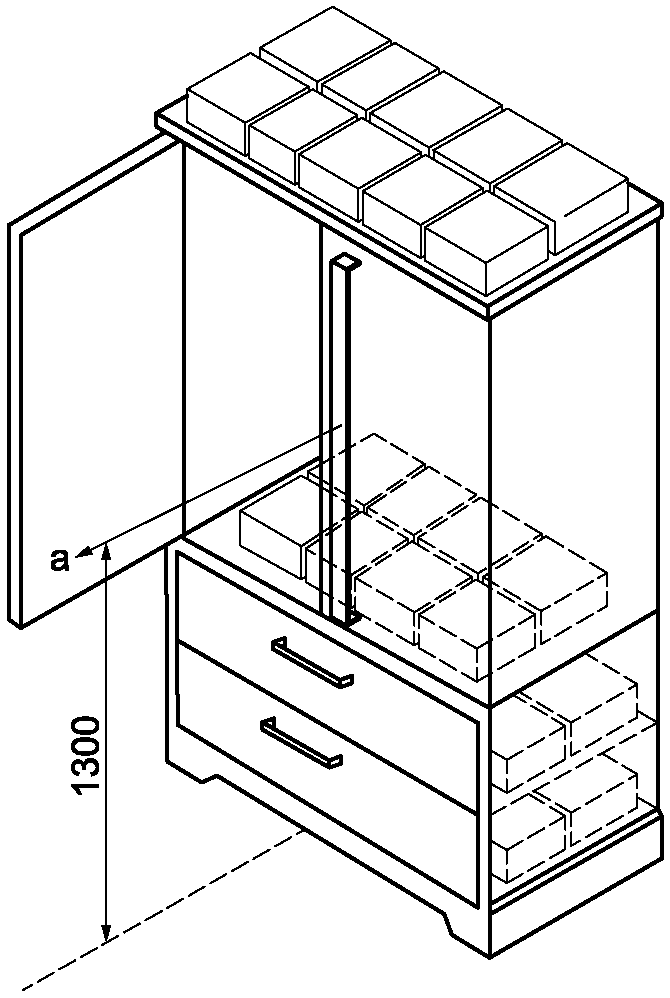 a

1300