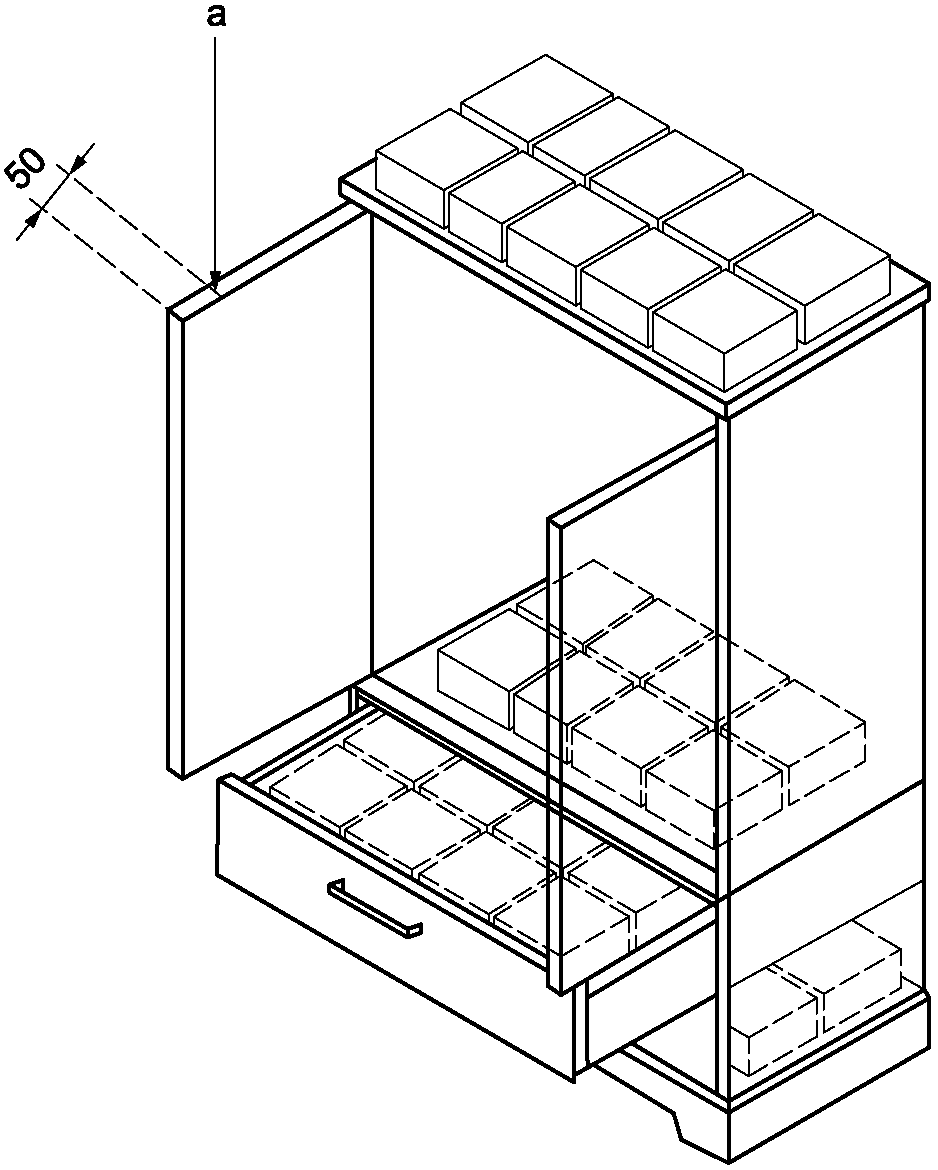 a
50