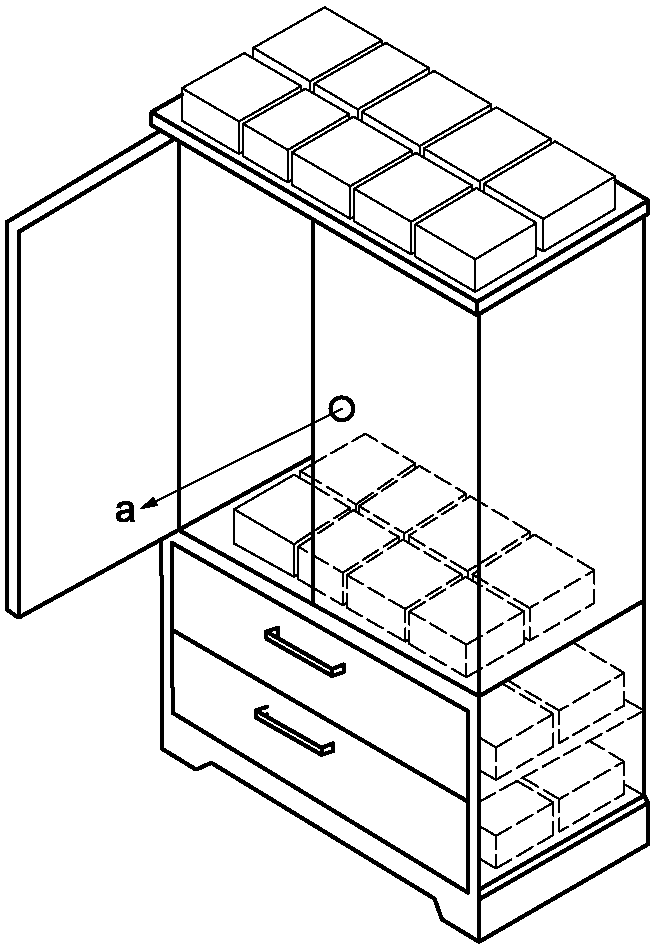 a