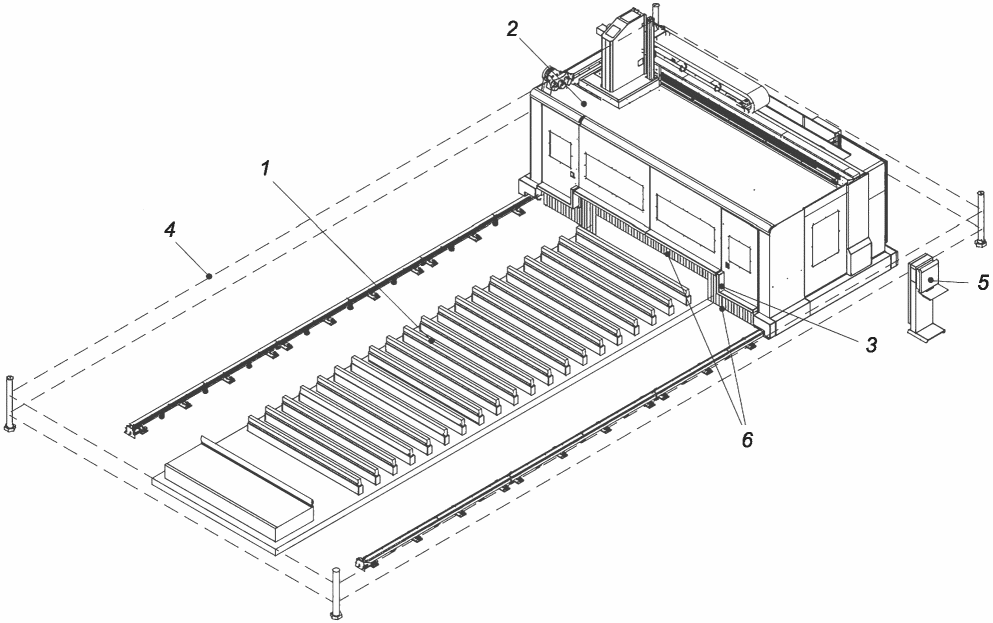 2
1
4
5
3
6