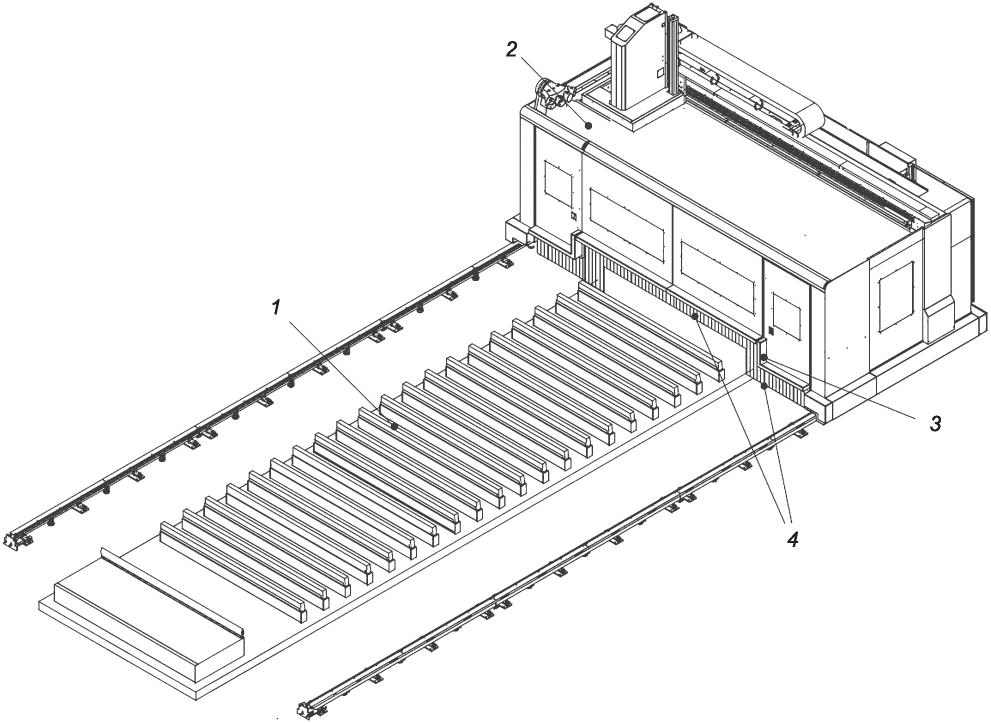 2
1
3
4