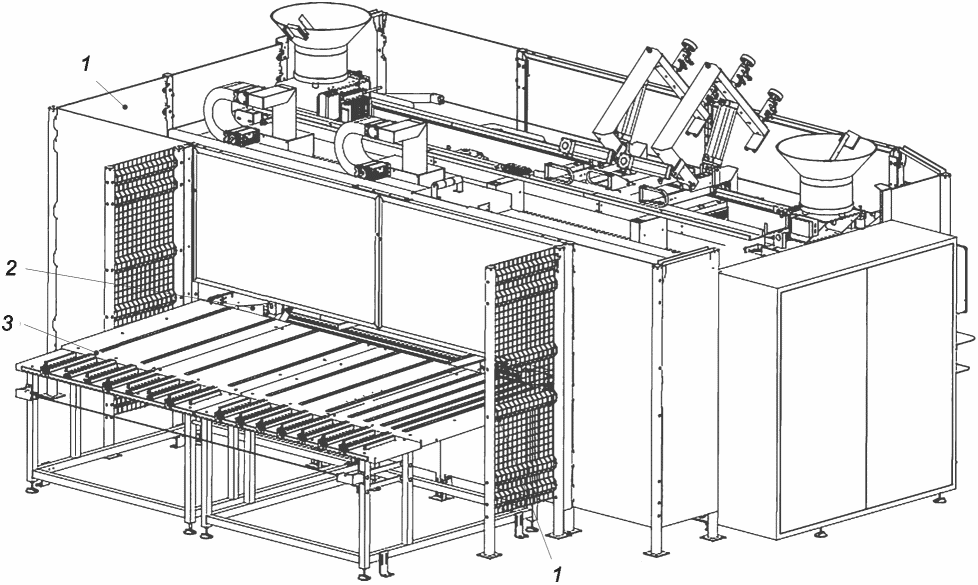 1
2
3
1