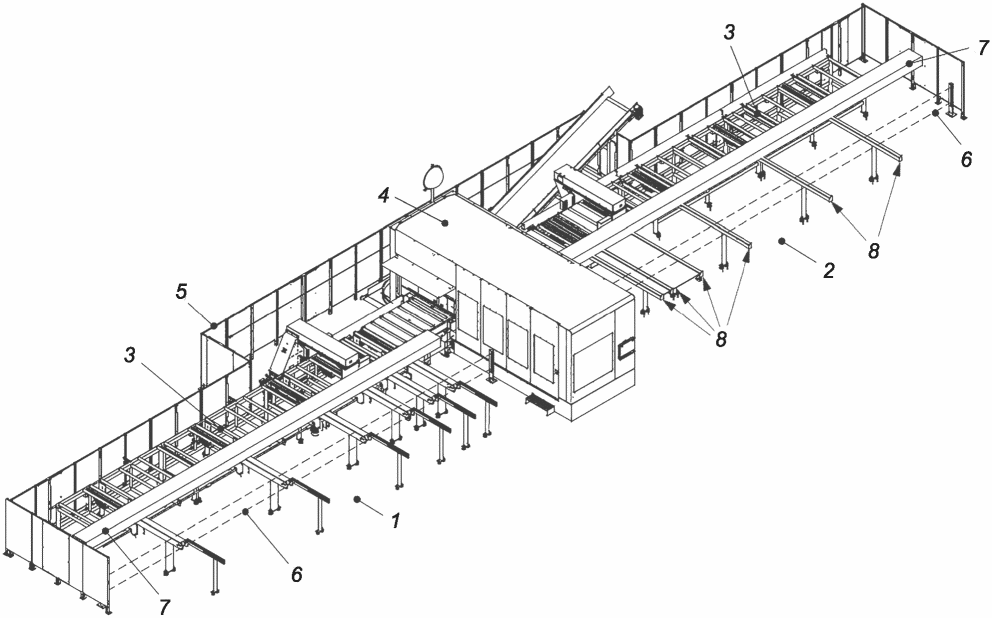 3
7
6
4
8
2
5
8
3
1
6
7