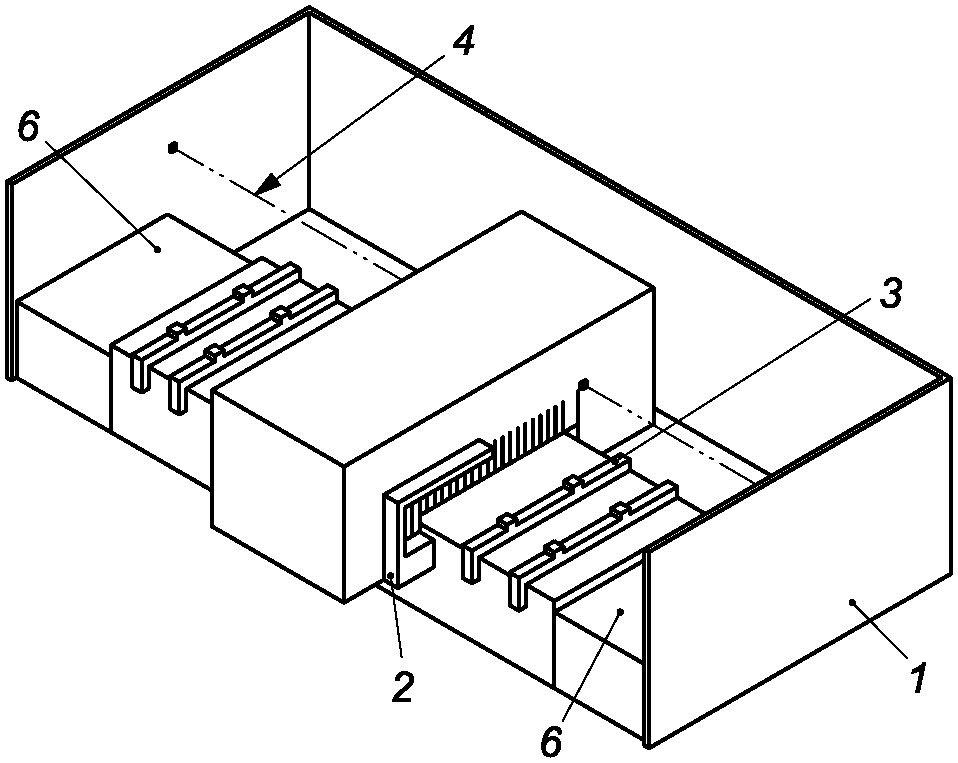 4
6
3
2
6
1