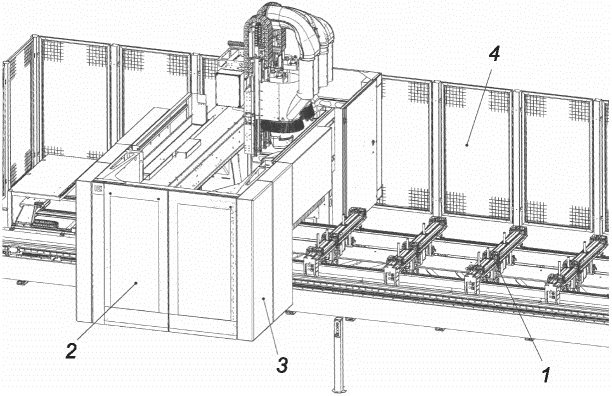 4
2
3
1