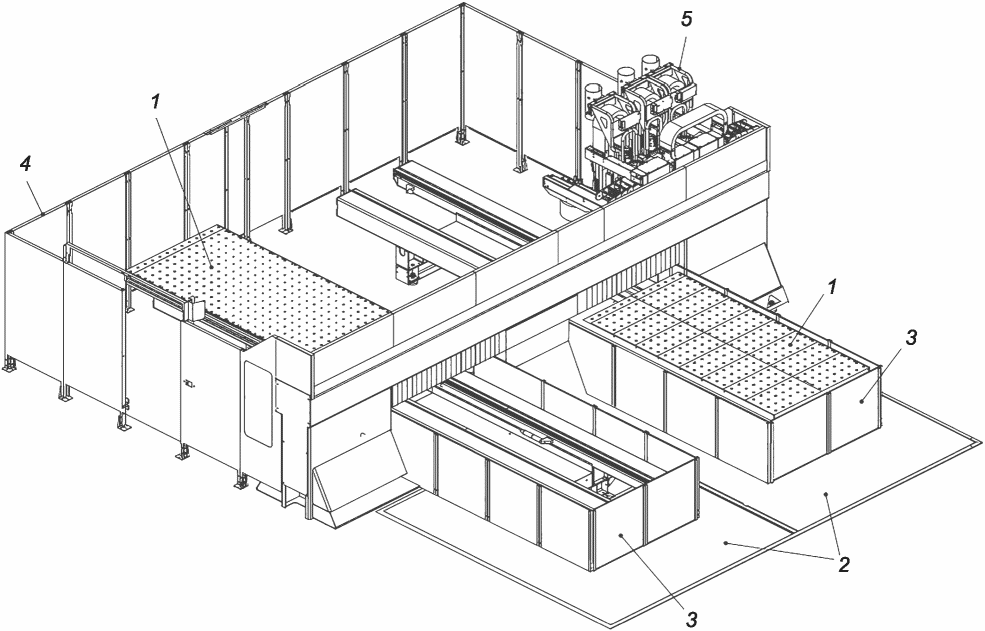 5
1
4
1
3
2
3