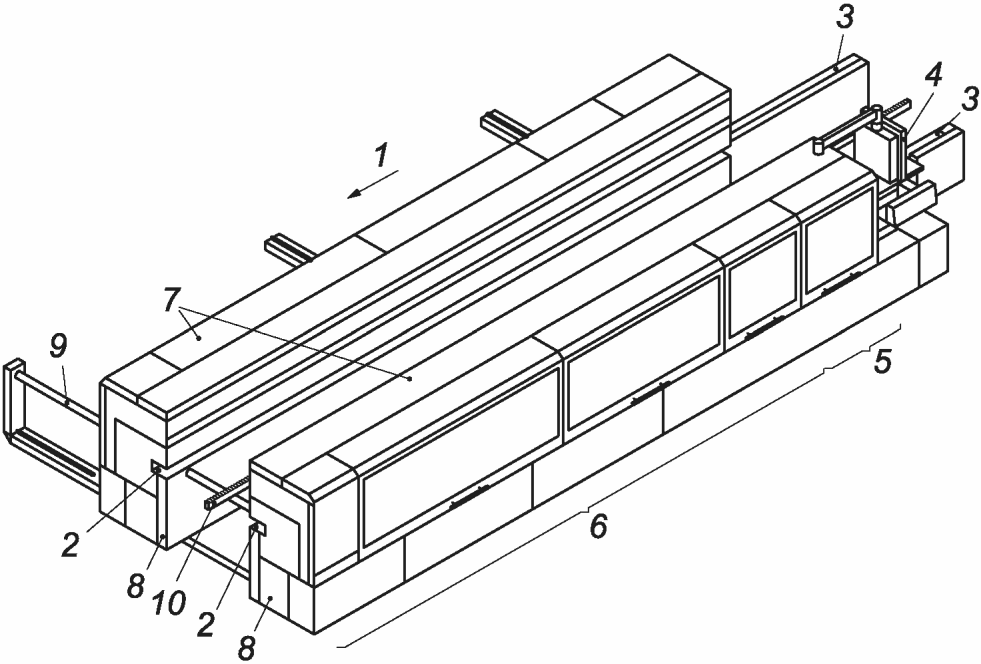 3
4
3
1
7
5
9
6
2
8
10
2
8