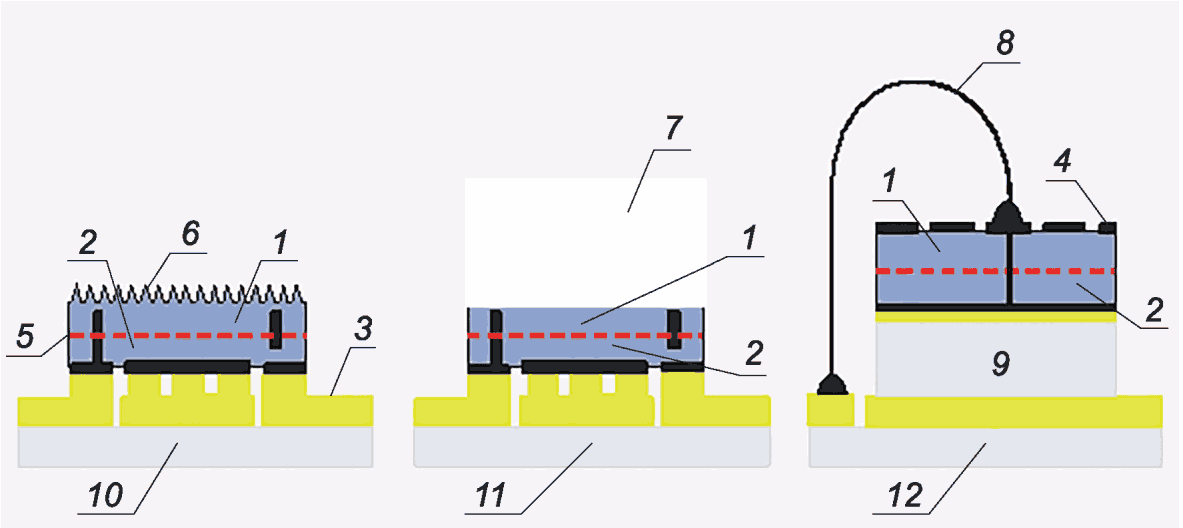 2
6
1
5
3
10
7
1
2
11
8
1
4
2
9
12