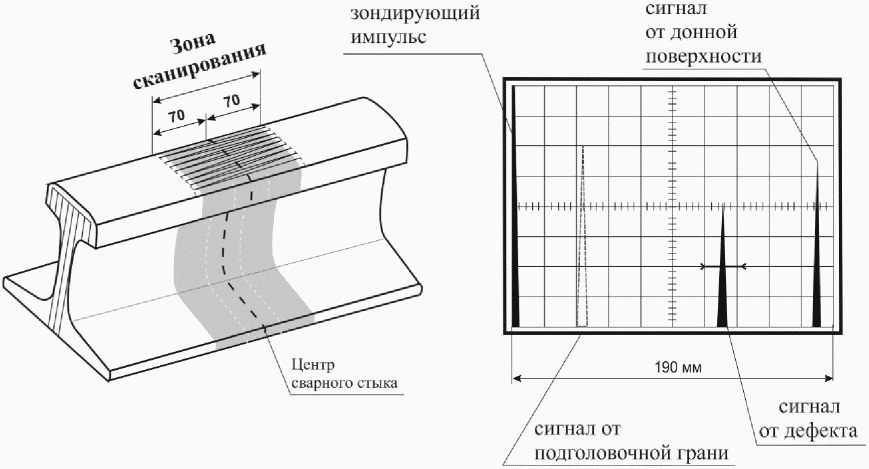 Зона сканирования

70

70

Центр сварного стыка

зондирующий импульс

сигнал от донной поверхности

190 мм

сигнал от подголовочной грани

сигнал от дефекта