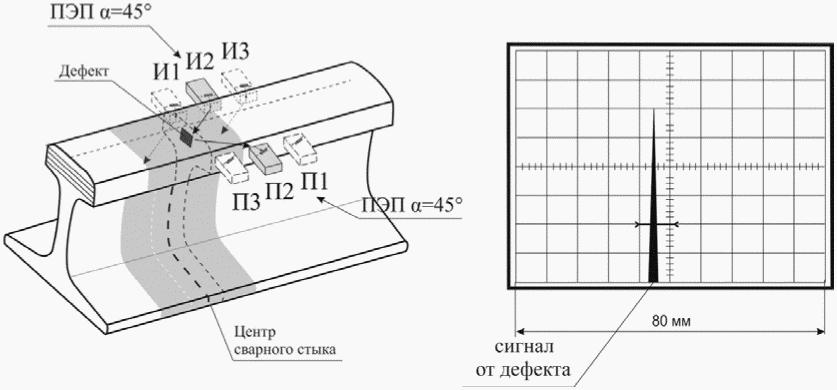 ПЭП α=45°

Дефект

И1 И2 И3

П3 П2 П1

ПЭП α=45°

Центр сварного стыка

80 мм

сигнал от дефекта