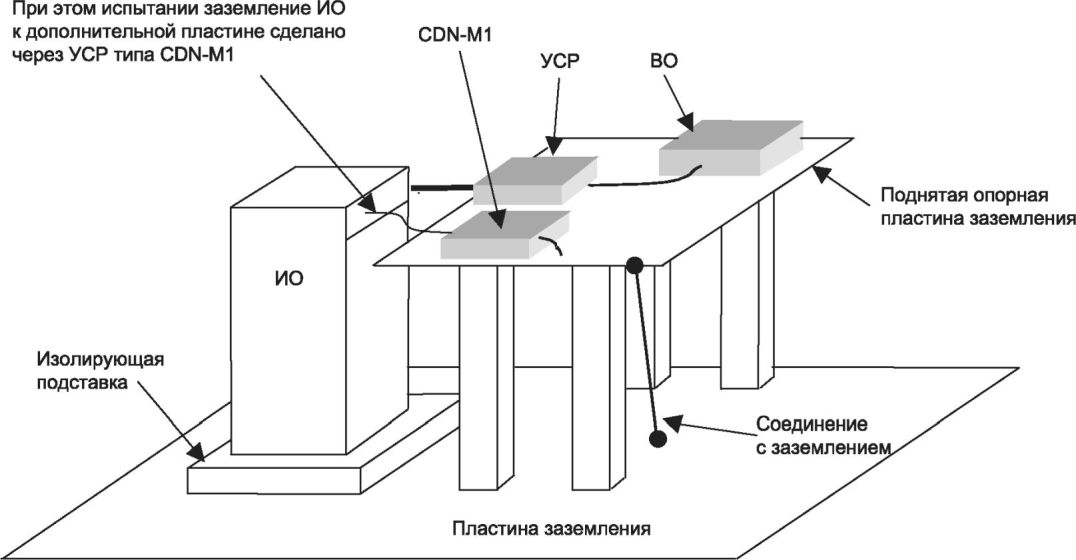 При этом испытании заземление ИО к дополнительной пластине сделано через УСР типа CDN-M1

CDN-M1

УСР

ВО

Поднятая опорная пластина заземления

ИО

Изолирующая подставка

Соединение с заземлением

Пластина заземления