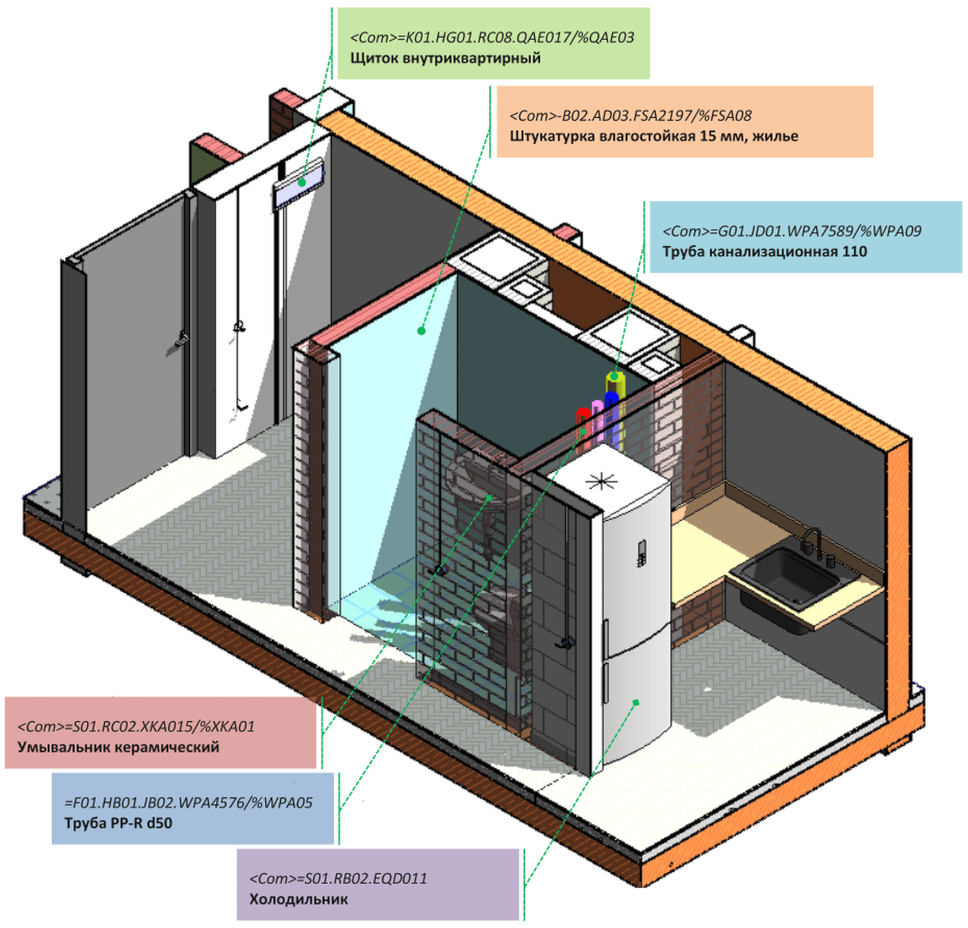 <Com>=K01.HG01.RC08.QAE017/%QAE03
Щиток внутриквартирный

<Com>-B02.AD03.FSA2197/%FSA08
Штукатурка влагостойкая 15 мм, жилье

<Com>=G01.JD01.WPA7589/%WPA09
Труба канализационная 110

<Com>=S01.RC02.XKA015/%XKA01
Умывальник керамический

=F01.HB01.JB02.WPA4576/%WPA05
Труба PP-R d50

<Com>=S01.RB02.EQD011
Холодильник