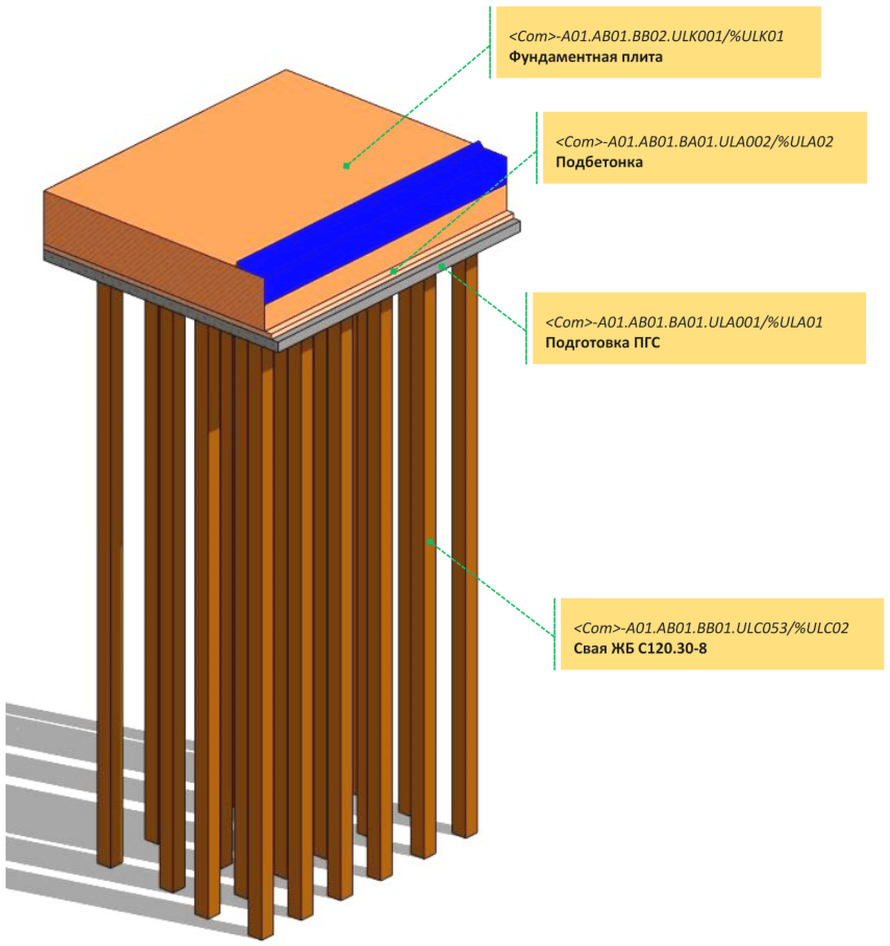 <Com>-A01.AB01.BB02.ULK001/%ULK01
Фундаментная плита

<Com>-A01.AB01.BA01.ULA002/%ULA02
Подбетонка

<Com>-A01.AB01.BA01.ULA001/%ULA01
Подготовка ПГС

<Com>-A01.AB01.BB01.ULC053/%ULC02
Свая ЖБ С120.30-8