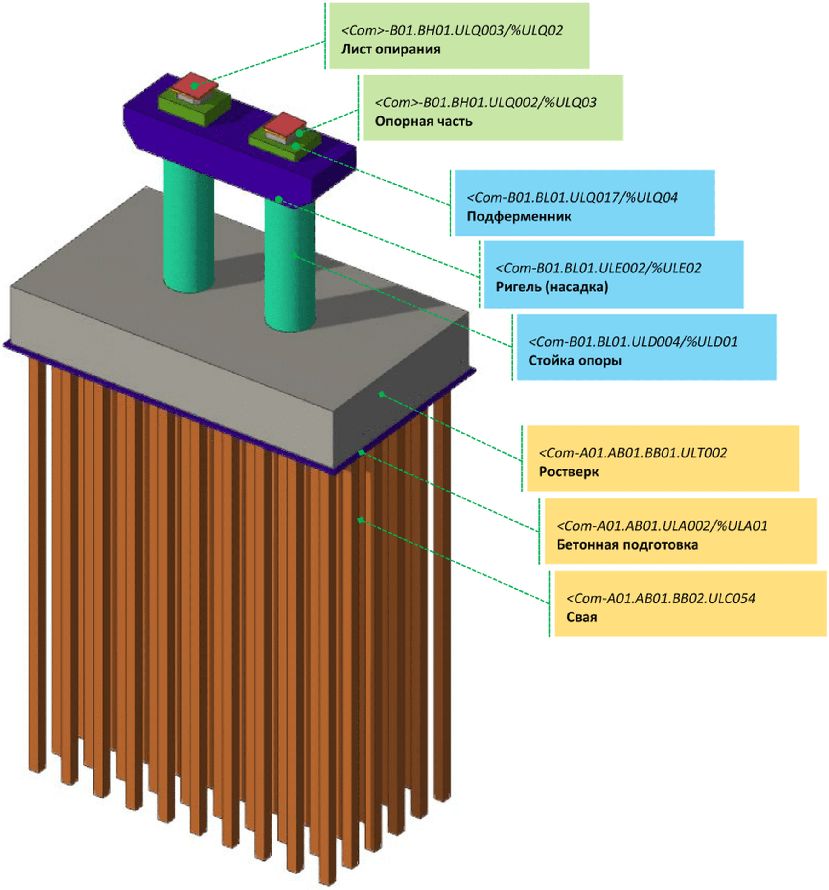 <Com>-B01.BH01.ULQ003/%ULQ02
Лист опирания

<Com>-B01.BH01.ULQ002/%ULQ03
Опорная часть

<Com-B01.BL01.ULQ017/%ULQ04
Подферменник

<Com-B01.BL01.ULE002/%ULE02
Ригель (насадка)

<Com-B01.BL01.ULD004/%ULD01
Стойка опоры

<Com-A01.AB01.BB01.ULT002
Ростверк

<Com-A01.AB01.ULA002/%ULA01
Бетонная подготовка

<Com-A01.AB01.BB02.ULC054
Свая