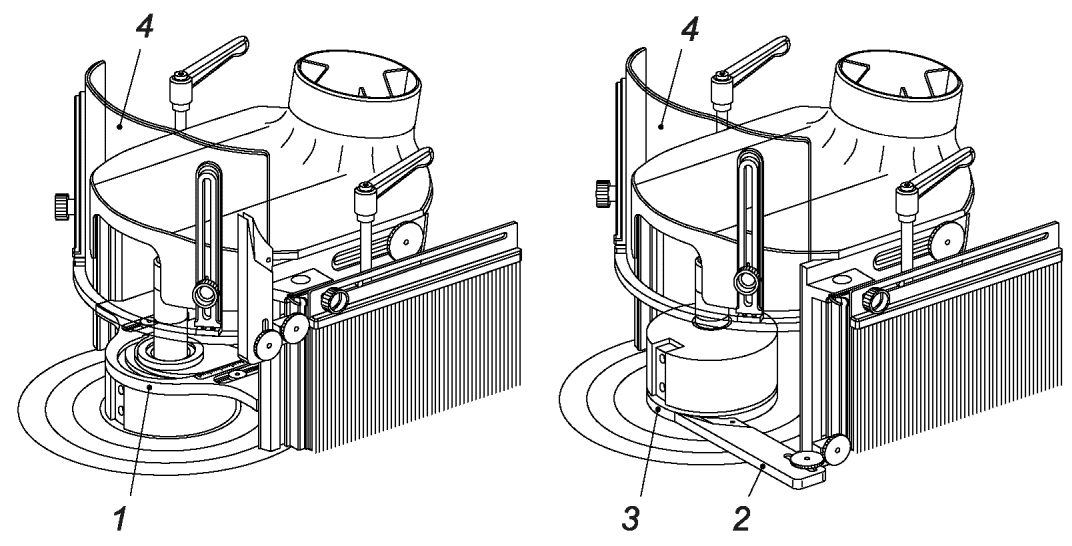 4
1
4
3
2