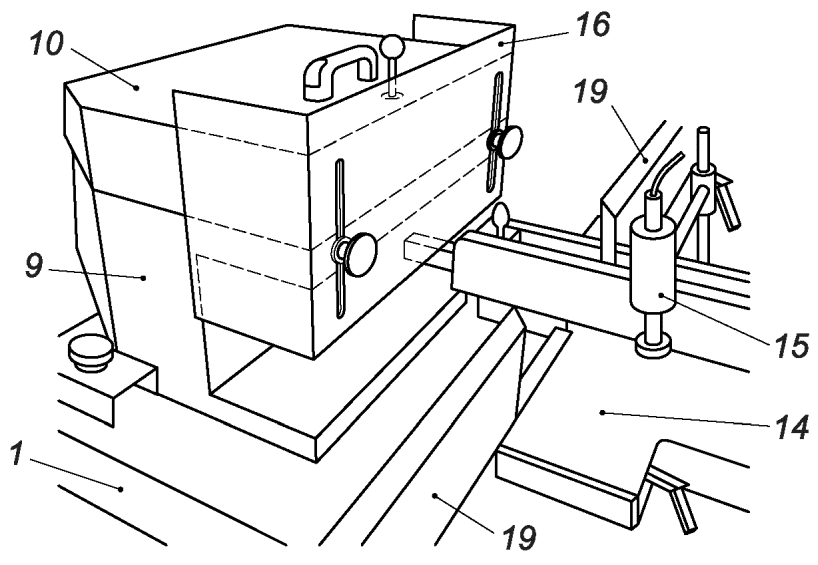 10
16
19
9
15
14
1
19