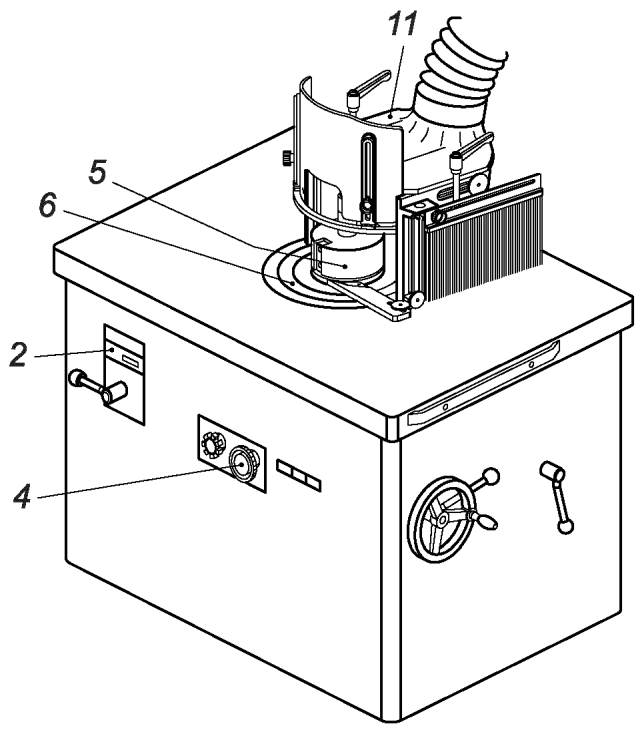 11
5
6
2
4