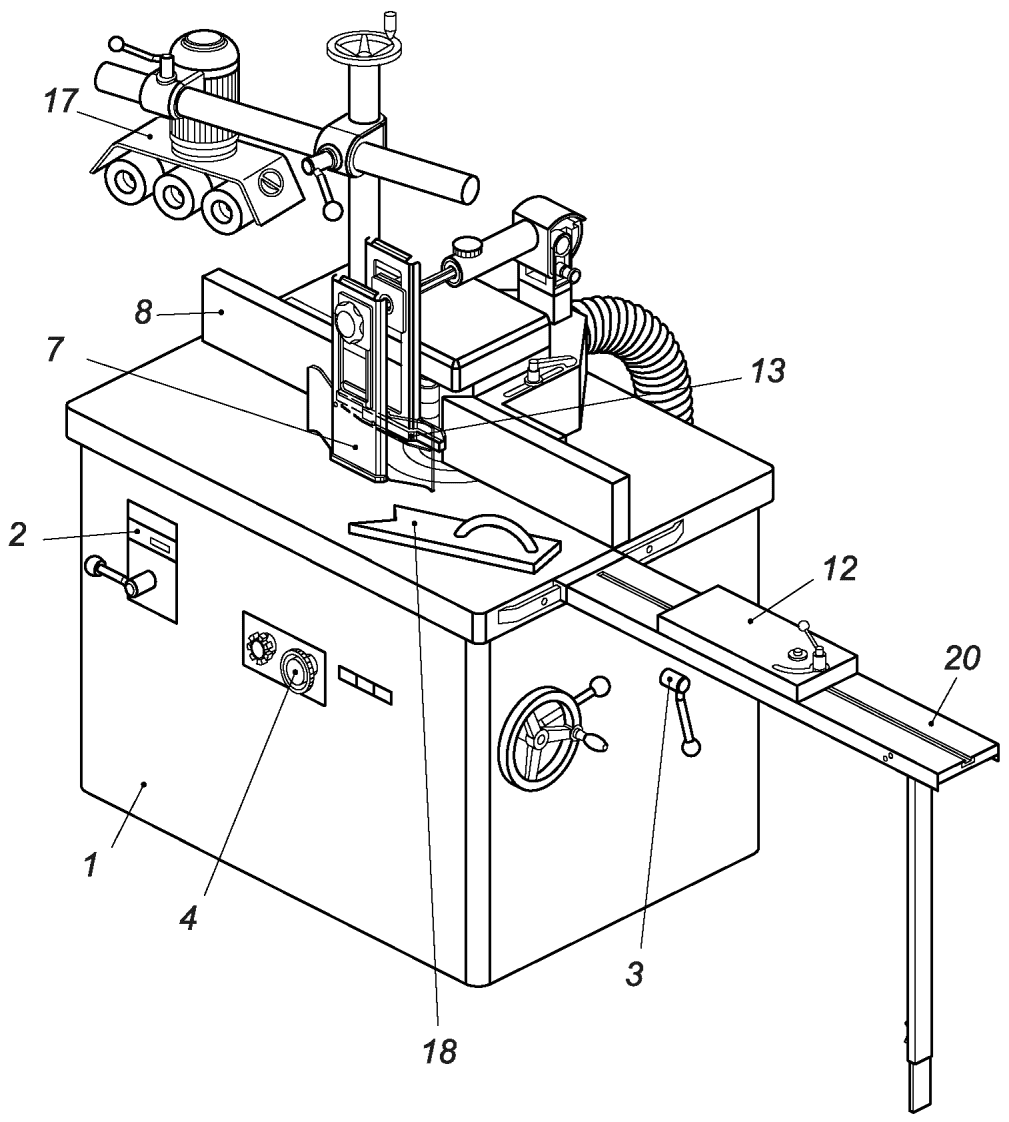 17
8
7
13
2
12
20
1
4
3
18