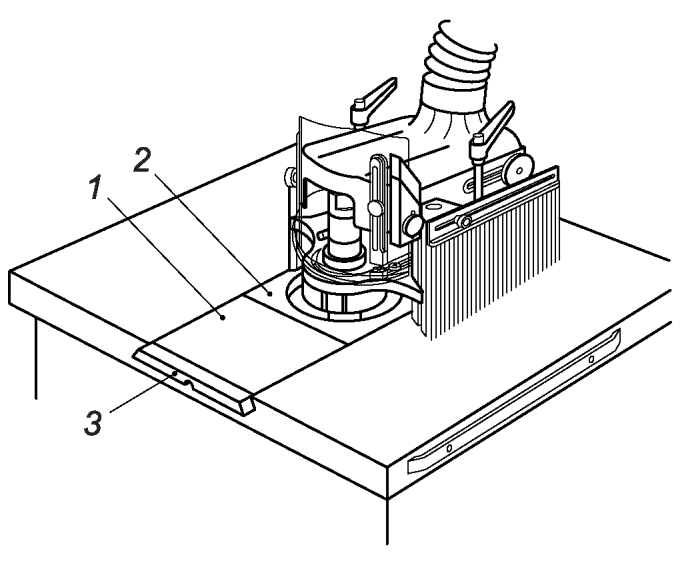 2
1
3