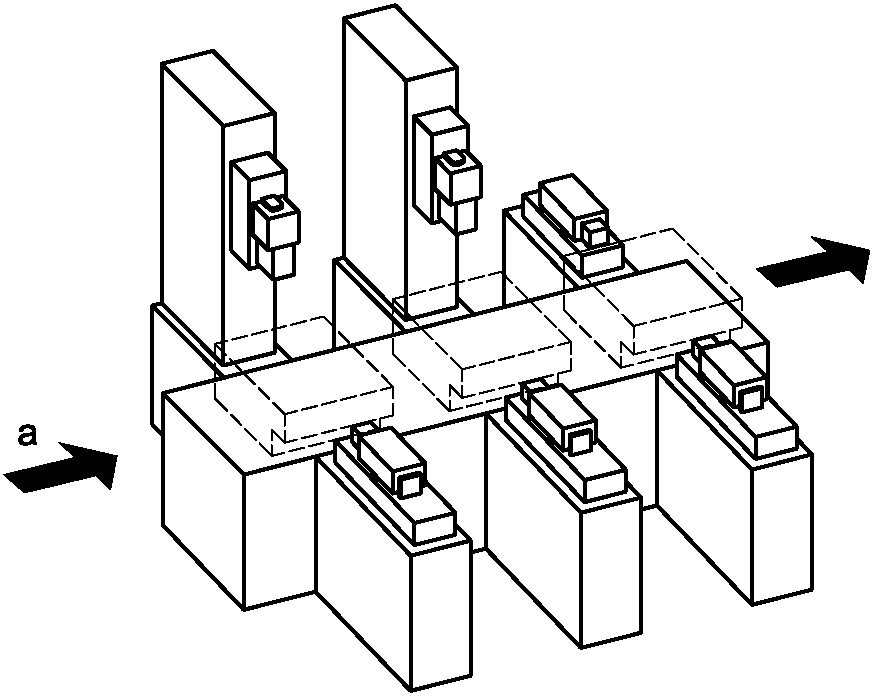 a