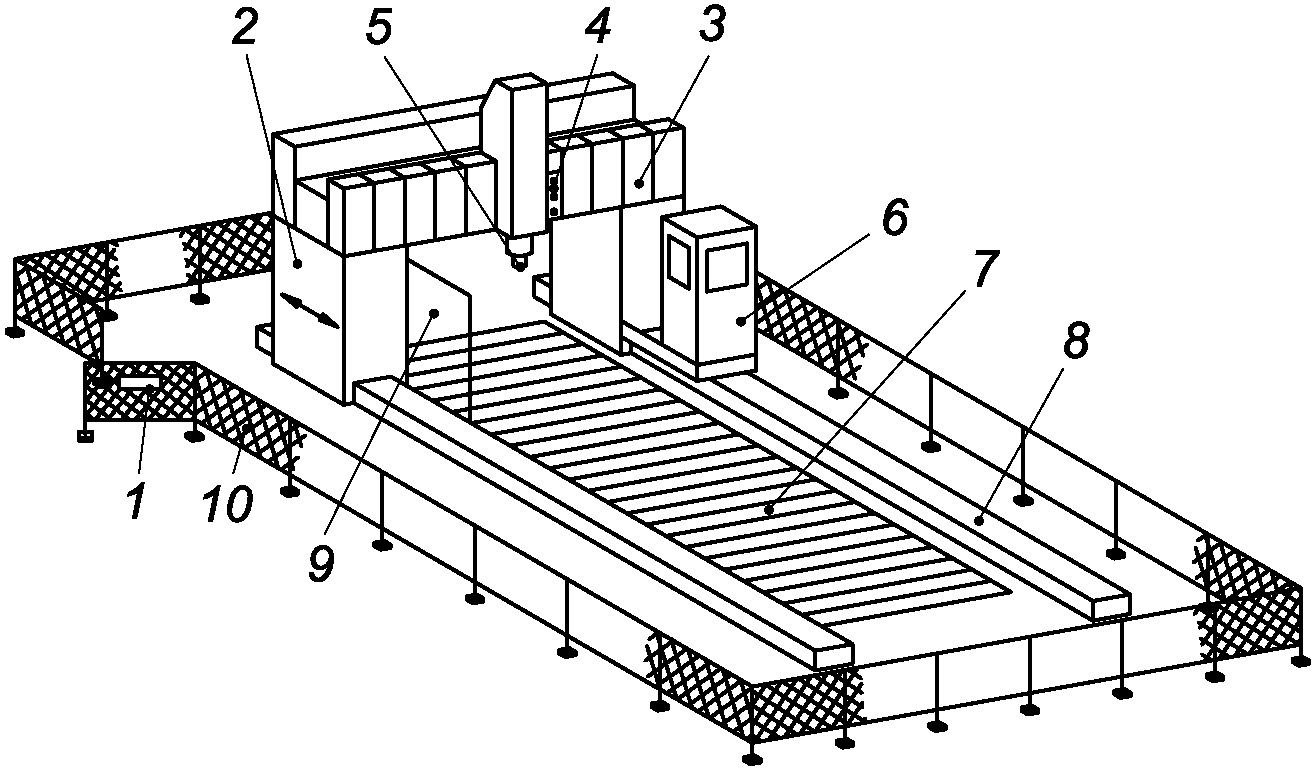 2
5
4
3
6
7
8
1
10
9