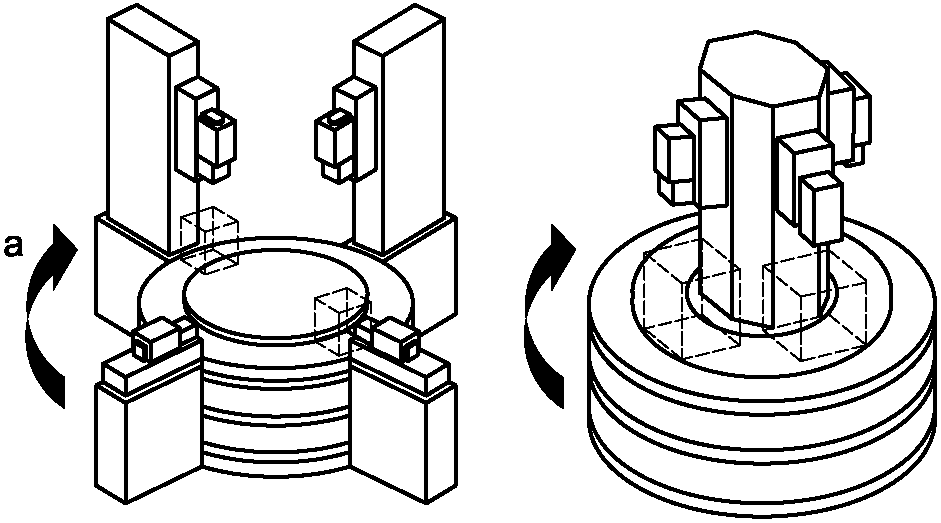 a