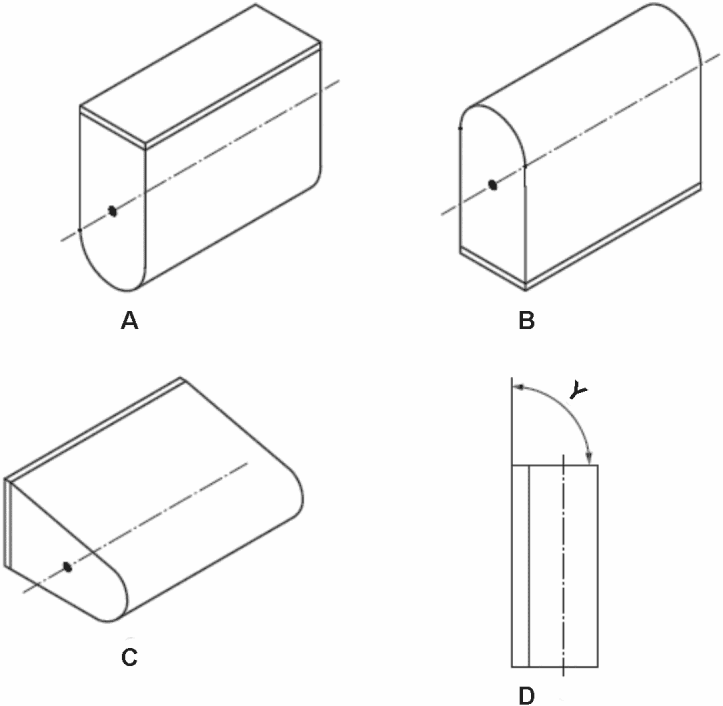 A

B

C

$\gamma$

D