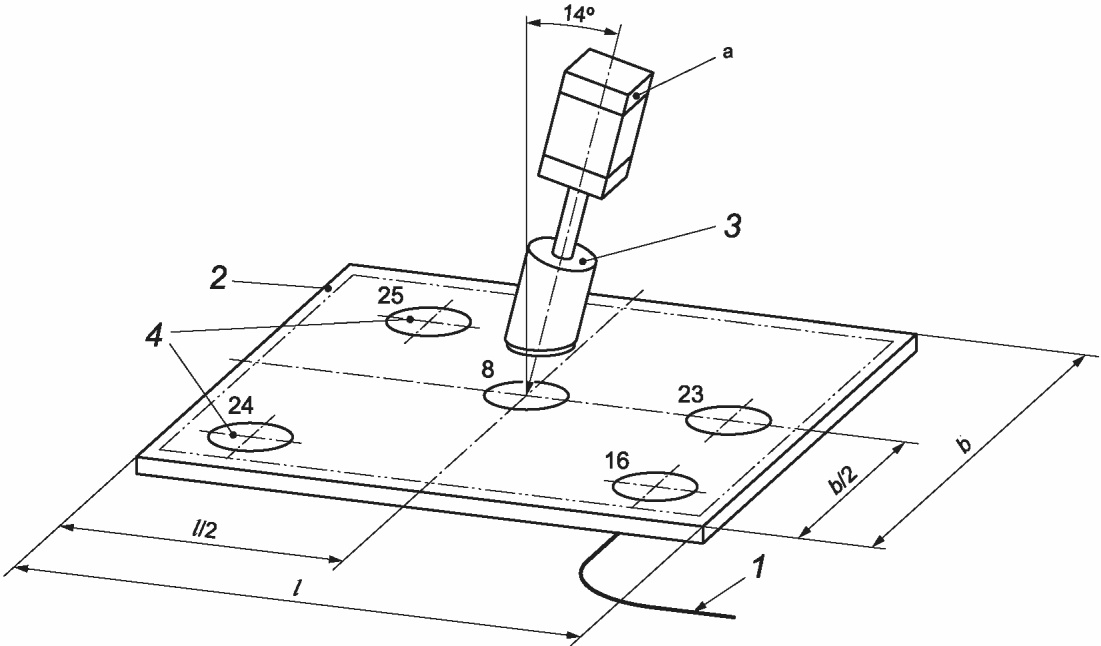 14°

a

3

2

25

4

8

23

24

16

b/2

b

l/2

l

1