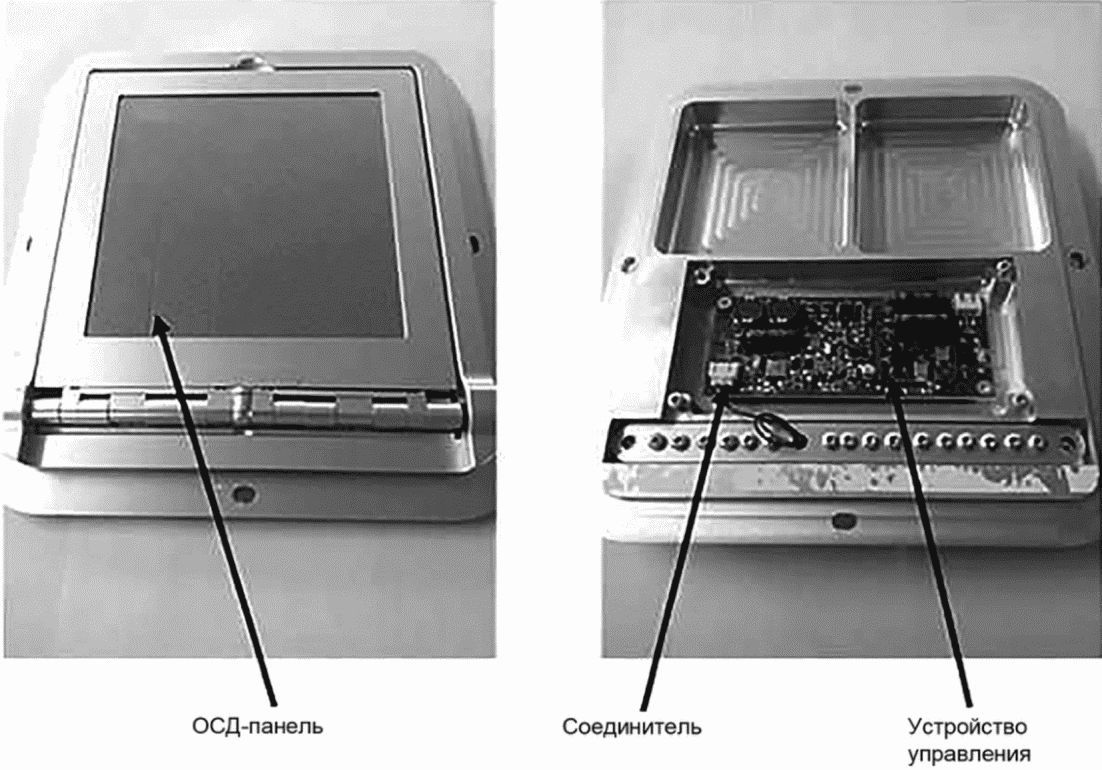 ОСД-панель

Соединитель

Устройство управления