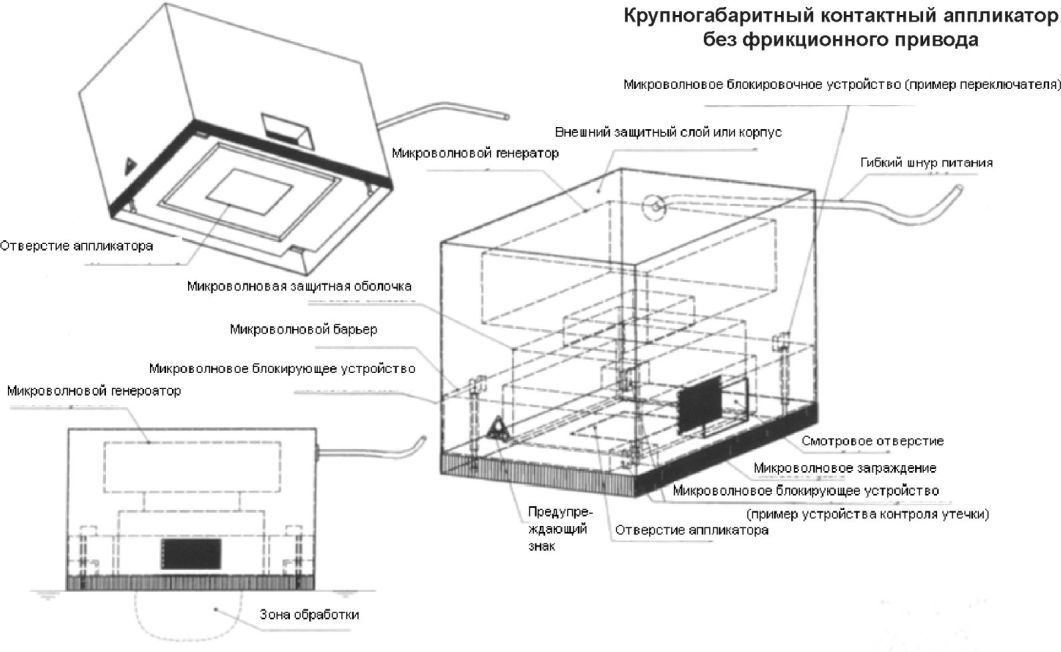 Крупногабаритный контактный аппликатор без фрикционного привода

Микроволновое блокировочное устройство (пример переключателя)

Внешний защитный слой или корпус

Микроволновой генератор

Гибкий шнур питания

Отверстие аппликатора

Микроволновая защитная оболочка

Микроволновой барьер

Микроволновое блокирующее устройство

Микроволновой генероатор

Смотровое отверстие

Микроволновое заграждение

Микроволновое блокирующее устройство (пример устройства контроля утечки)

Предупреждающий знак

Отверстие аппликатора

Зона обработки