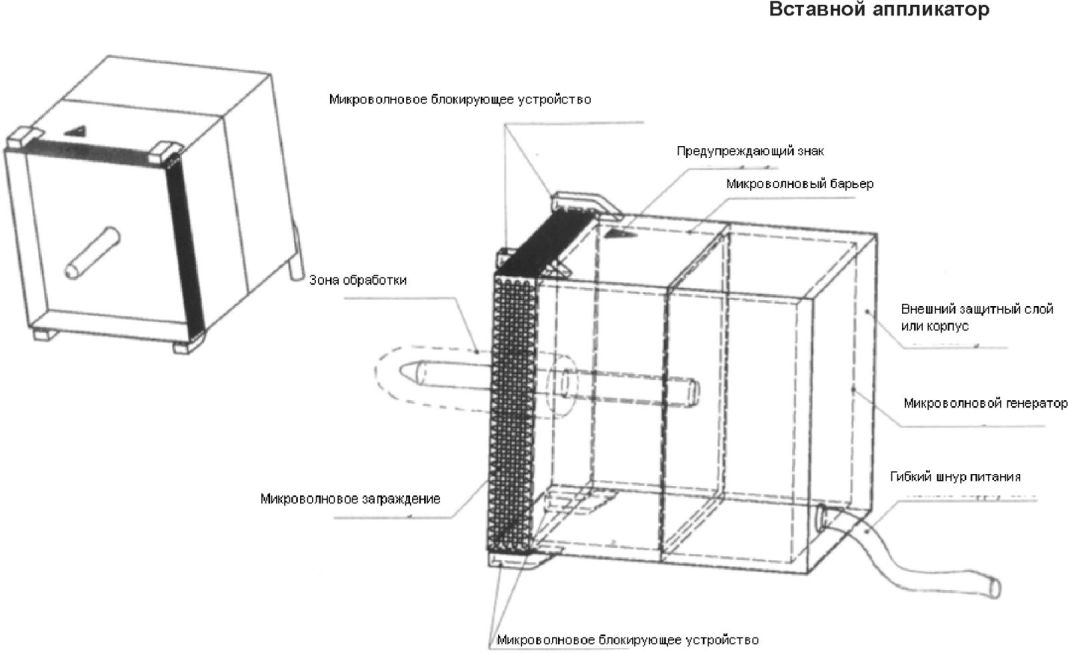 Вставной аппликатор

Микроволновое блокирующее устройство

Предупреждающий знак

Микроволновый барьер

Зона обработки

Внешний защитный слой или корпус

Микроволновой генератор

Гибкий шнур питания

Микроволновое заграждение

Микроволновое блокирующее устройство