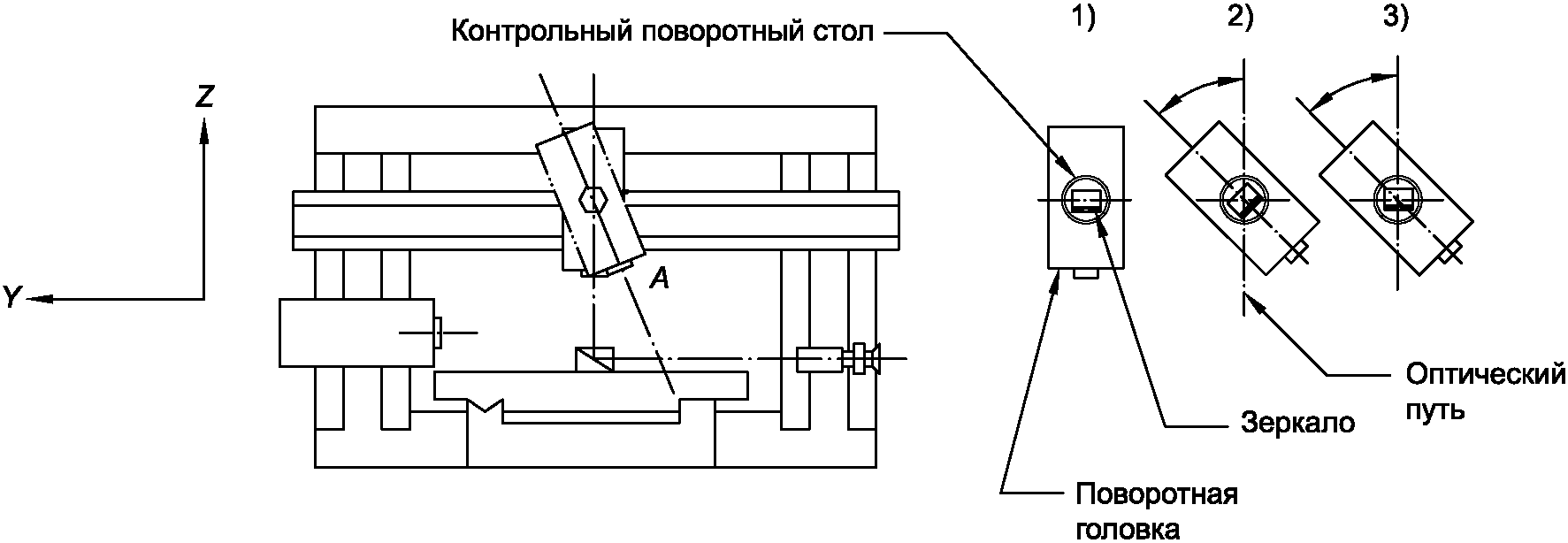 Контрольный поворотный стол

1)

2)

3)

Z

Y

A

Оптический путь

Зеркало

Поворотная головка