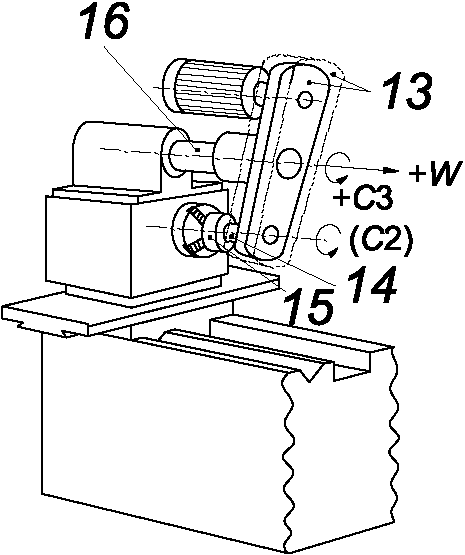 16
13
+W
+C3
(C2)
14
15