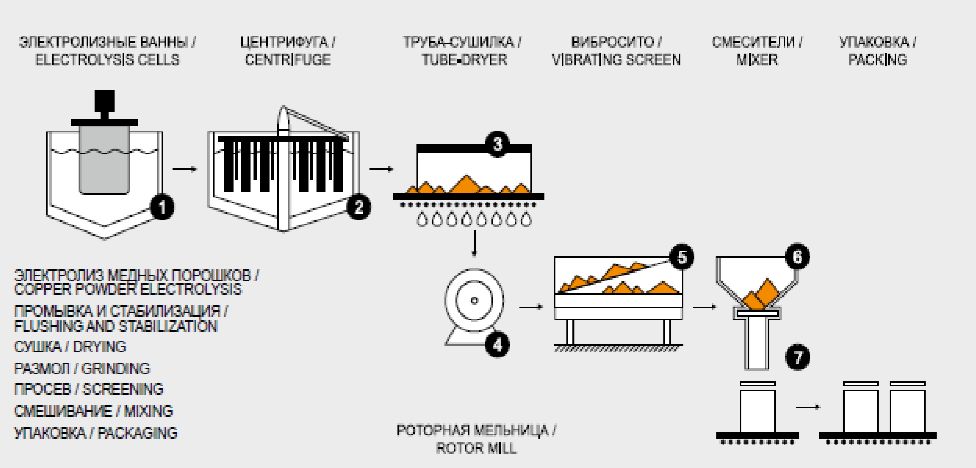 ЭЛЕКТРОЛИЗНЫЕ ВАННЫ / ELECTROLYSIS CELLS

ЦЕНТРИФУГА / CENTRIFUGE

ТРУБА-СУШИЛКА / TUBE-DRYER

ВИБРОСИТО / VIBRATING SCREEN

СМЕСИТЕЛИ / MIXER

УПАКОВКА / PACKING

1

2

3

4

5

6

7

ЭЛЕКТРОЛИЗ МЕДНЫХ ПОРОШКОВ / COPPER POWDER ELECTROLYSIS

ПРОМЫВКА И СТАБИЛИЗАЦИЯ / FLUSHING AND STABILIZATION

СУШКА / DRYING

РАЗМОЛ / GRINDING

ПРОСЕВ / SCREENING

СМЕШИВАНИЕ / MIXING

УПАКОВКА / PACKAGING

РОТОРНАЯ МЕЛЬНИЦА / ROTOR MILL